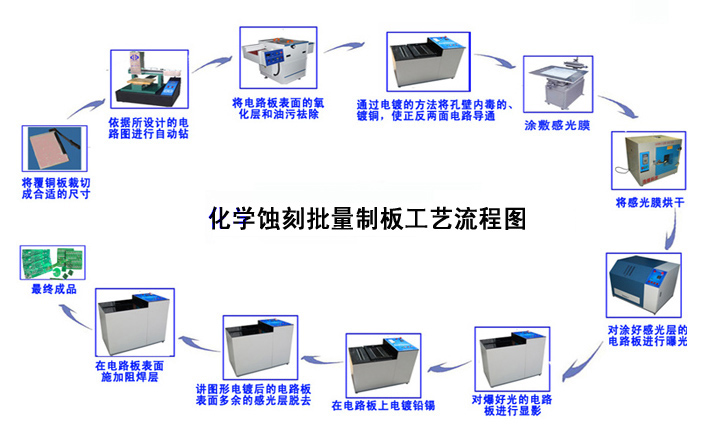 化学蚀刻批量制板工艺流程图

将覆铜板裁切成合适的尺寸

依据所设计的电路图进行自动钻

将电路板表面的氧化层和油污祛除

通过电镀的方法将孔壁内毒的、镀铜，使正反两面电路导通

涂敷感光膜

将感光膜烘干

对涂好感光层的电路板进行曝光

对爆好光的电路板进行显影

在电路板上电镀铅锡

讲图形电镀后的电路板表面多余的感光层脱去

在电路板表面施加阻焊层

最终成品